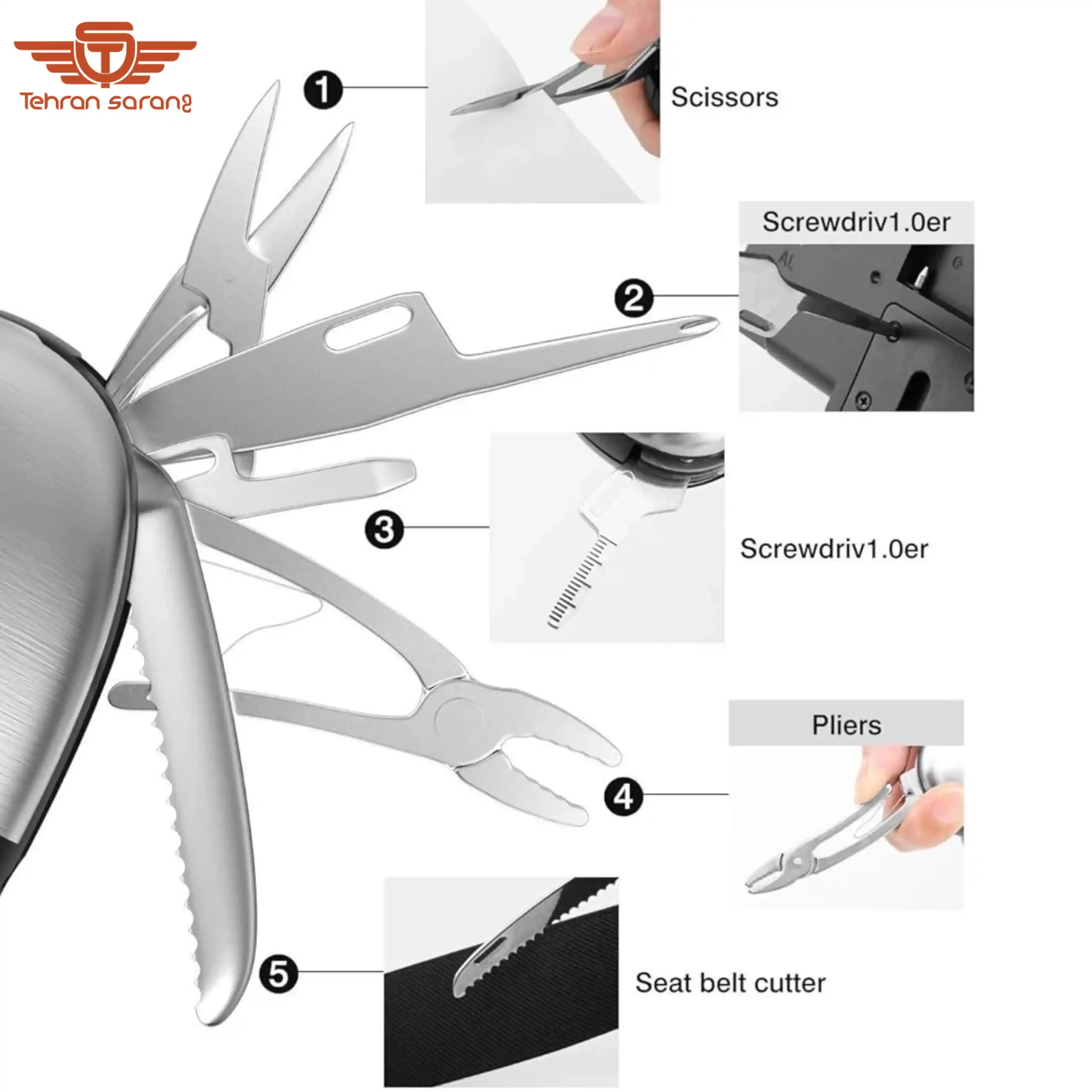 Tehran sarang

1

Scissors

Screwdriv1.0er

2

3

Screwdriv1.0er

Pliers

4

5

Seat belt cutter